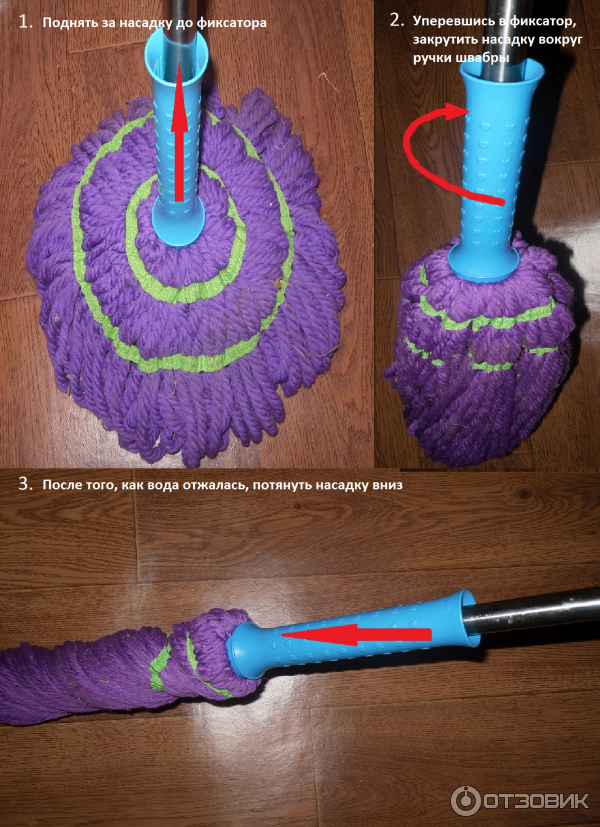 1. Поднять за насадку до фиксатора

2. Уперевшись в фиксатор, закрутить насадку вокруг ручки швабры

3. После того, как вода отжалась, потянуть насадку вниз

ОТЗОВИК