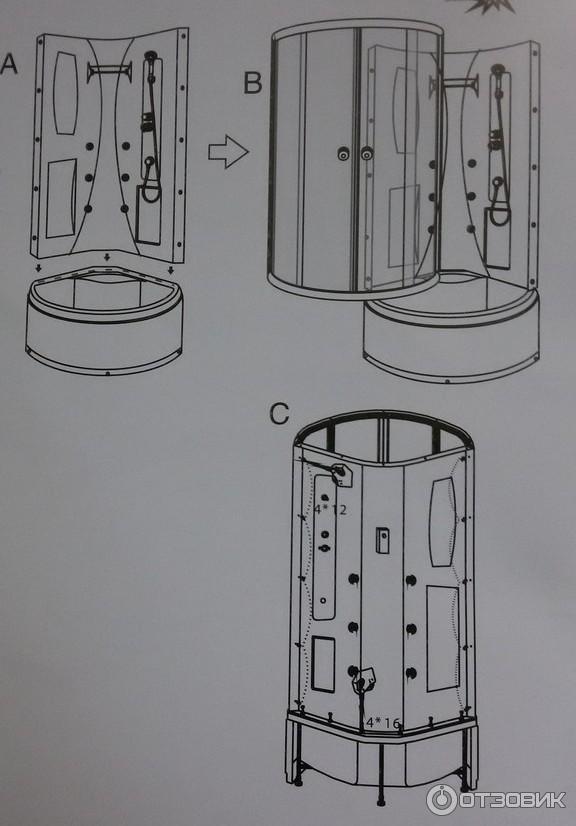 A

B

C

4*12

4*16

ОТЗОВИК